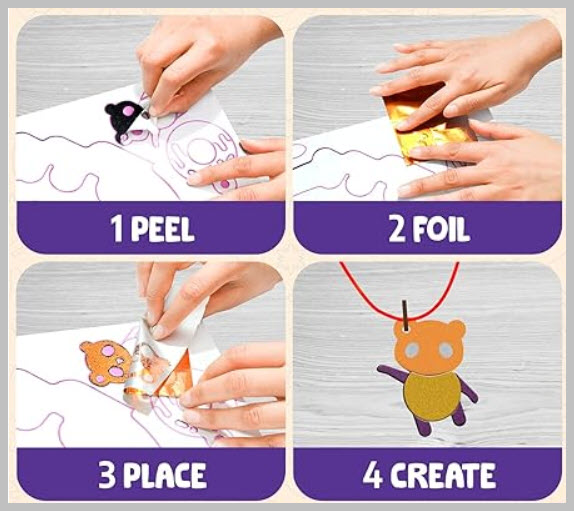 1 PEEL

2 FOIL

3 PLACE

4 CREATE